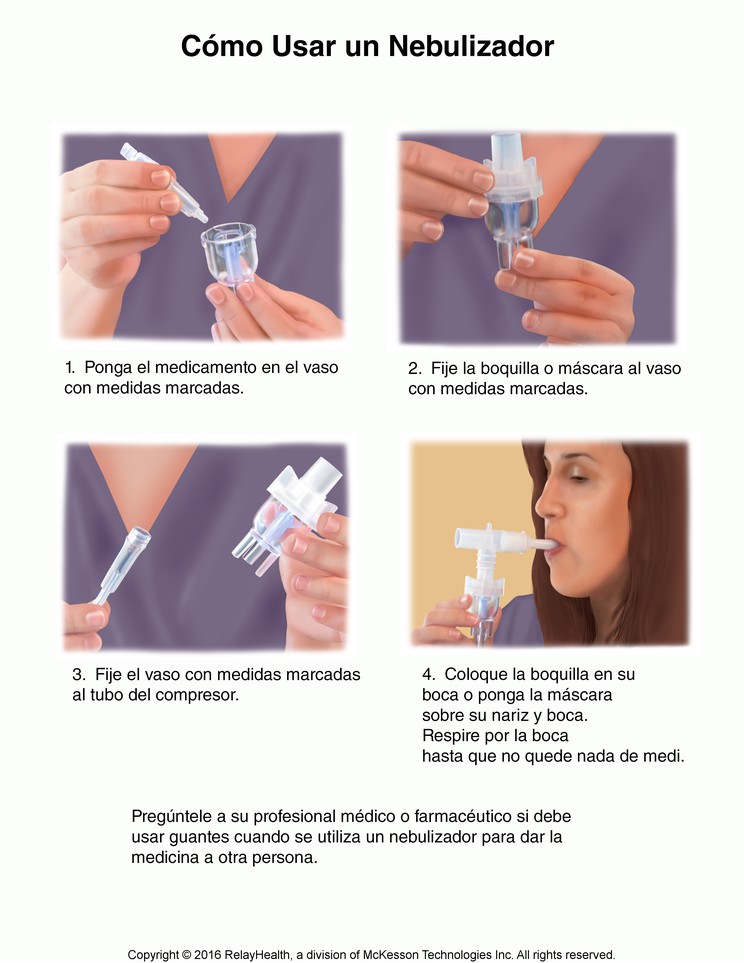 Cómo Usar un Nebulizador

1. Ponga el medicamento en el vaso con medidas marcadas.

2. Fije la boquilla o máscara al vaso con medidas marcadas.

3. Fije el vaso con medidas marcadas al tubo del compresor.

4. Coloque la boquilla en su boca o ponga la máscara sobre su nariz y boca. Respire por la boca hasta que no quede nada de medi.

Pregúntele a su profesional médico o farmacéutico si debe usar guantes cuando se utiliza un nebulizador para dar la medicina a otra persona.

Copyright © 2016 RelayHealth, a division of McKesson Technologies Inc. All rights reserved.