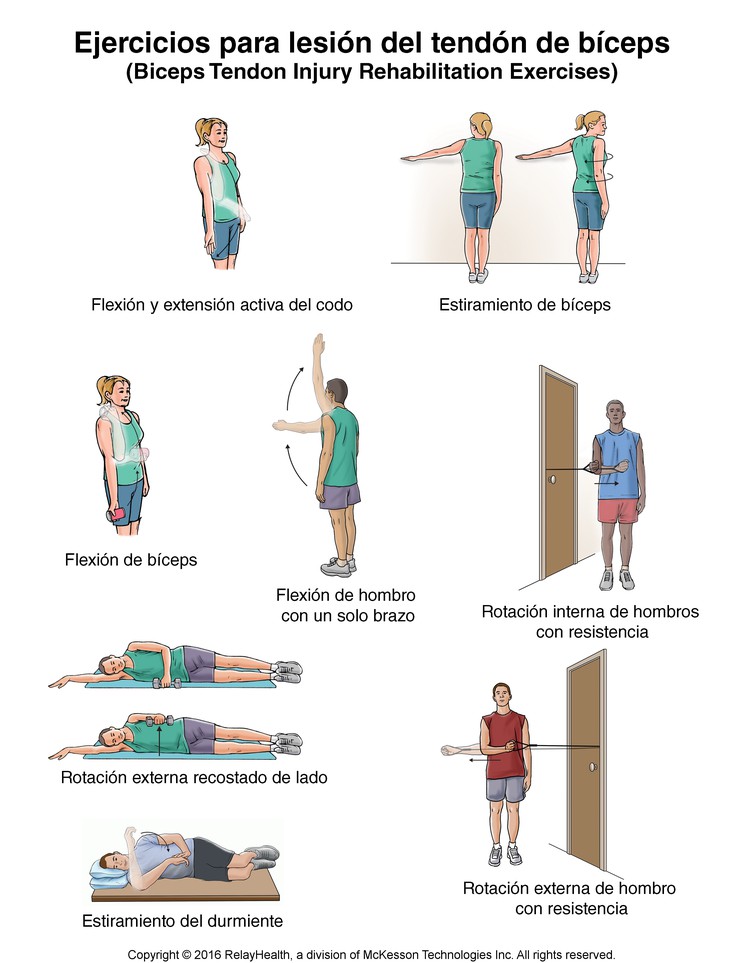 Ejercicios para lesión del tendón de bíceps
(Biceps Tendon Injury Rehabilitation Exercises)

Flexión y extensión activa del codo

Estiramiento de bíceps

Flexión de bíceps

Flexión de hombro con un solo brazo

Rotación interna de hombros con resistencia

Rotación externa recostado de lado

Estiramiento del durmiente

Rotación externa de hombro con resistencia

Copyright © 2016 RelayHealth, a division of McKesson Technologies Inc. All rights reserved.