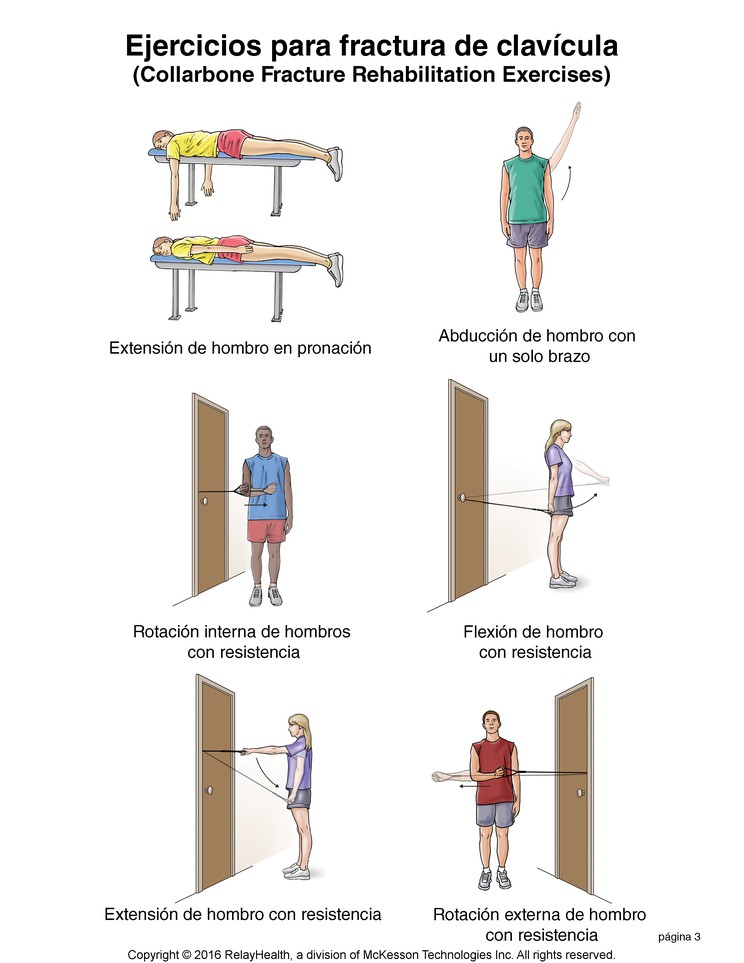 Ejercicios para fractura de clavícula
(Collarbone Fracture Rehabilitation Exercises)

Extensión de hombro en pronación

Abducción de hombro con un solo brazo

Rotación interna de hombros con resistencia

Flexión de hombro con resistencia

Extensión de hombro con resistencia

Rotación externa de hombro con resistencia

página 3

Copyright © 2016 RelayHealth, a division of McKesson Technologies Inc. All rights reserved.