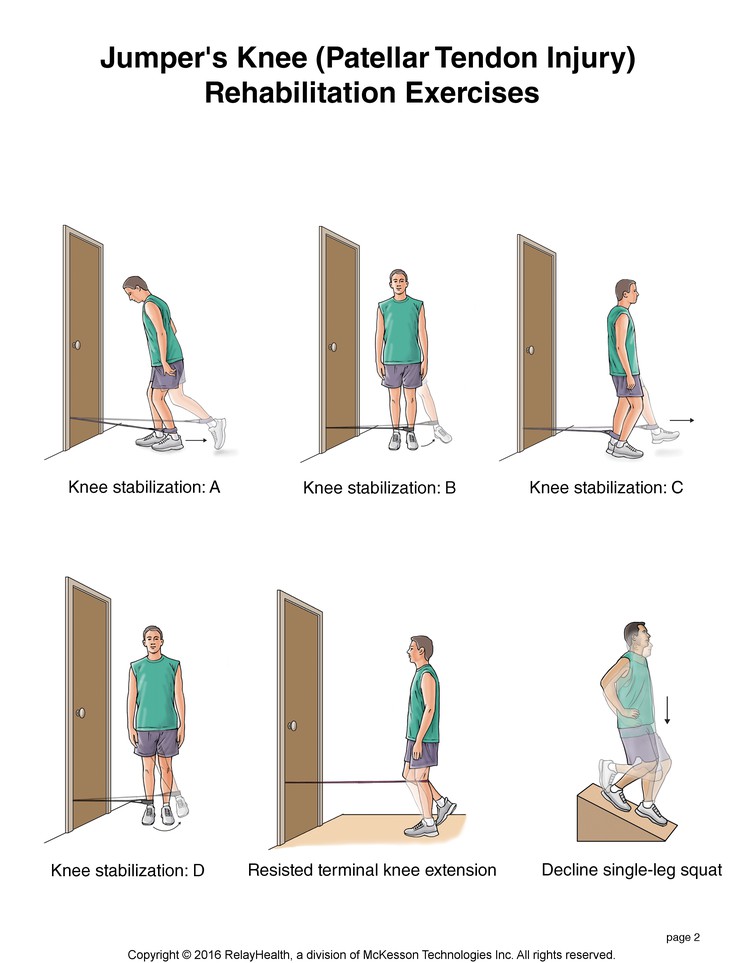 Jumper's Knee (Patellar Tendon Injury)
Rehabilitation Exercises

Knee stabilization: A

Knee stabilization: B

Knee stabilization: C

Knee stabilization: D

Resisted terminal knee extension

Decline single-leg squat

page 2

Copyright © 2016 RelayHealth, a division of McKesson Technologies Inc. All rights reserved.