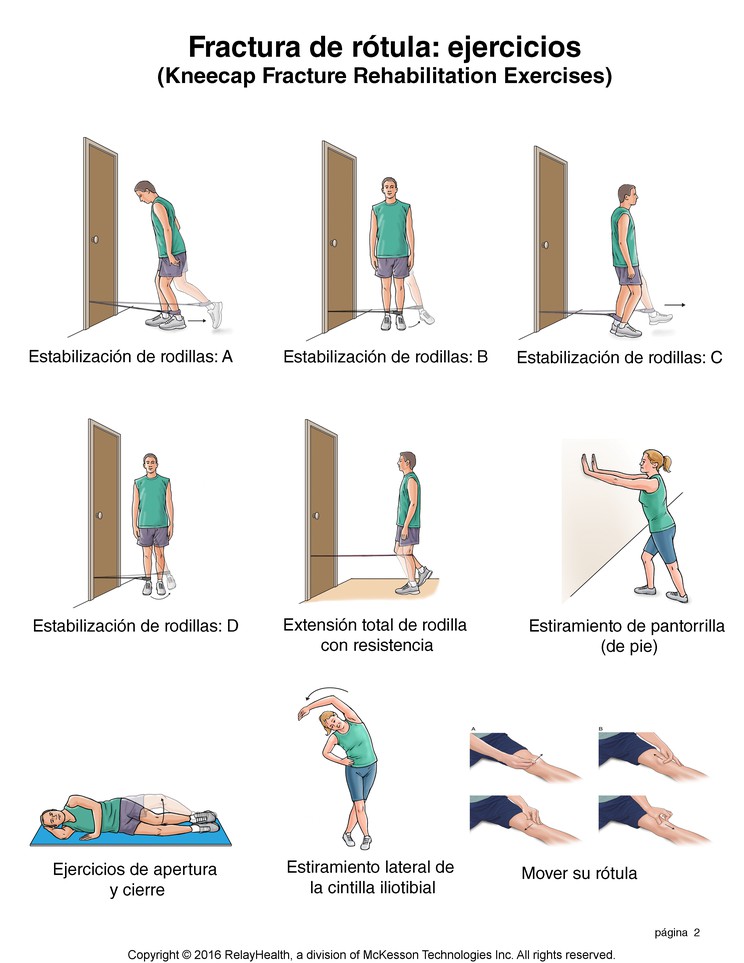 Fractura de rótula: ejercicios
(Kneecap Fracture Rehabilitation Exercises)

Estabilización de rodillas: A

Estabilización de rodillas: B

Estabilización de rodillas: C

Estabilización de rodillas: D

Extensión total de rodilla con resistencia

Estiramiento de pantorrilla (de pie)

Ejercicios de apertura y cierre

Estiramiento lateral de la cintilla iliotibial

A

B

Mover su rótula

página 2

Copyright © 2016 RelayHealth, a division of McKesson Technologies Inc. All rights reserved.