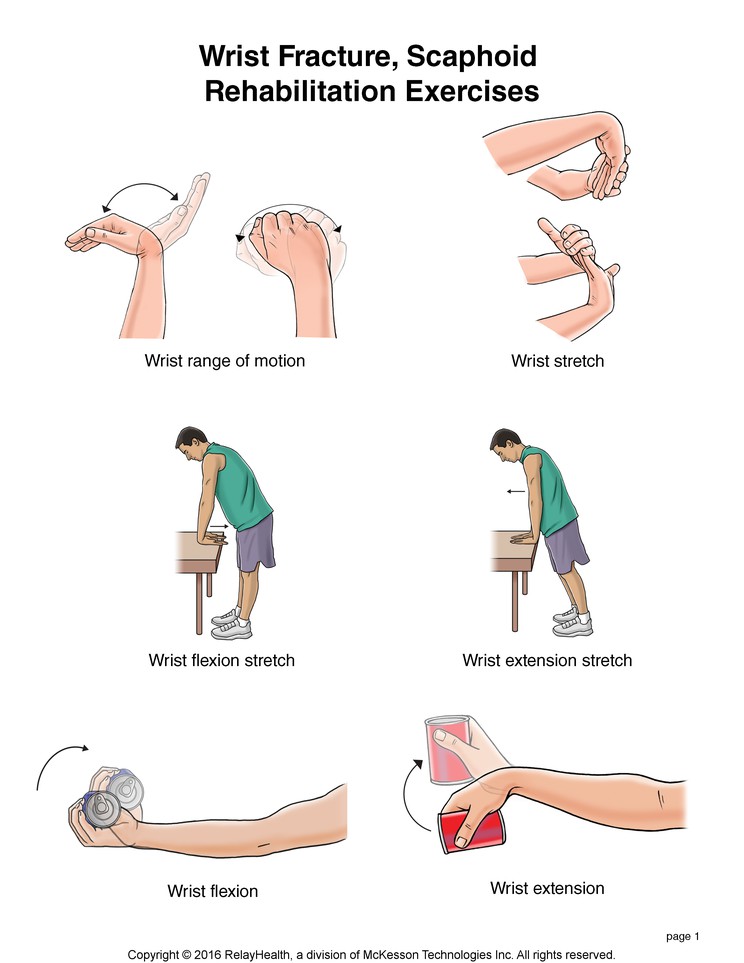 Wrist Fracture, Scaphoid
Rehabilitation Exercises

Wrist range of motion

Wrist stretch

Wrist flexion stretch

Wrist extension stretch

Wrist flexion

Wrist extension

page 1

Copyright © 2016 RelayHealth, a division of McKesson Technologies Inc. All rights reserved.