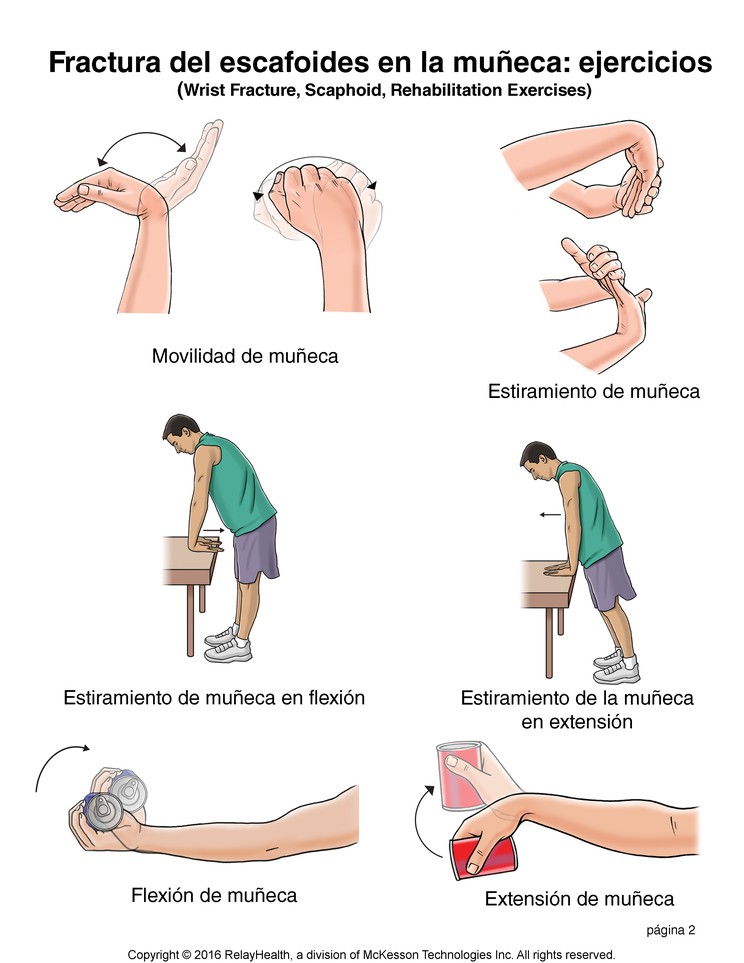 Fractura del escafoides en la muñeca: ejercicios
(Wrist Fracture, Scaphoid, Rehabilitation Exercises)

Movilidad de muñeca

Estiramiento de muñeca

Estiramiento de muñeca en flexión

Estiramiento de la muñeca en extensión

Flexión de muñeca

Extensión de muñeca

página 2

Copyright © 2016 RelayHealth, a division of McKesson Technologies Inc. All rights reserved.