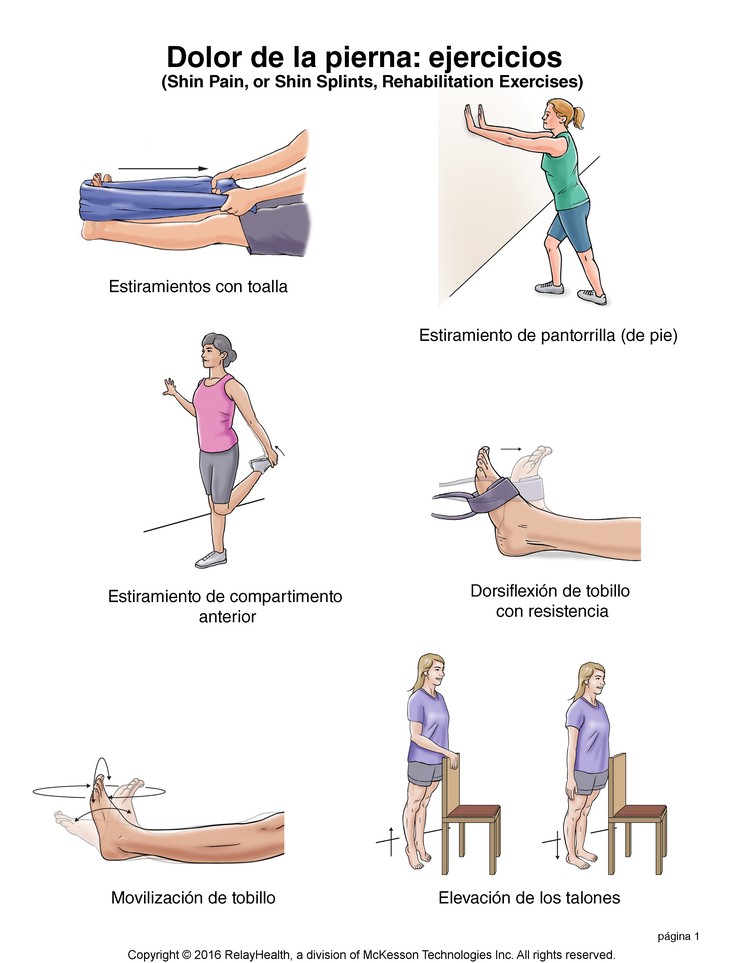 Dolor de la pierna: ejercicios
(Shin Pain, or Shin Splints, Rehabilitation Exercises)

Estiramientos con toalla

Estiramiento de pantorrilla (de pie)

Estiramiento de compartimento anterior

Dorsiflexión de tobillo con resistencia

Movilización de tobillo

Elevación de los talones

página 1

Copyright © 2016 RelayHealth, a division of McKesson Technologies Inc. All rights reserved.