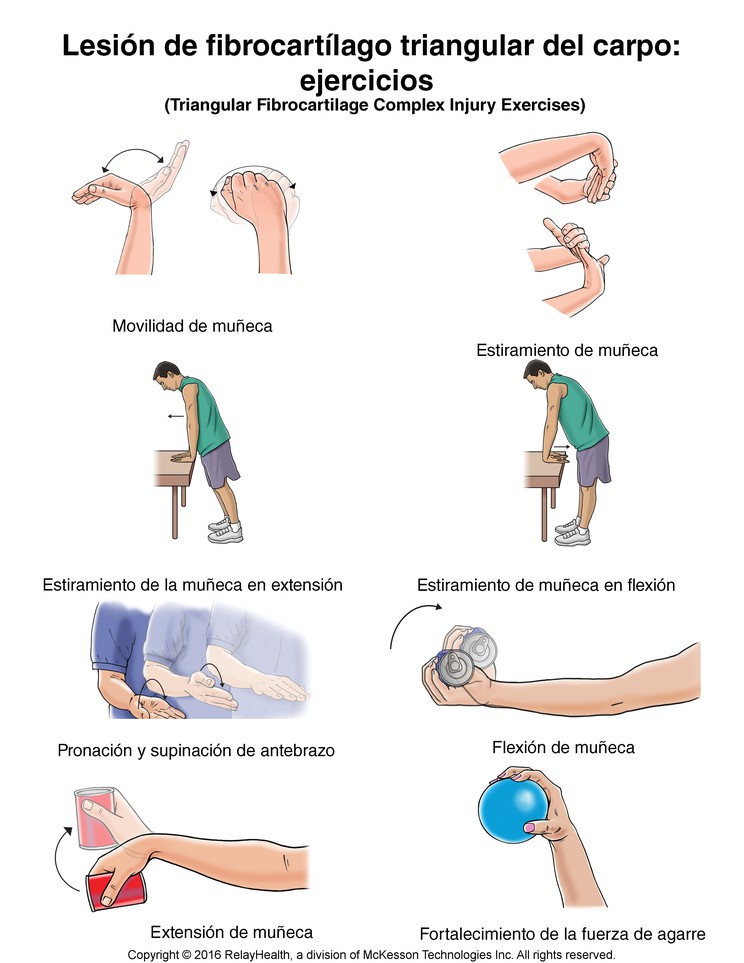 Lesión de fibrocartílago triangular del carpo: ejercicios
(Triangular Fibrocartilage Complex Injury Exercises)

Movilidad de muñeca

Estiramiento de muñeca

Estiramiento de la muñeca en extensión

Estiramiento de muñeca en flexión

Pronación y supinación de antebrazo

Flexión de muñeca

Extensión de muñeca

Fortalecimiento de la fuerza de agarre

Copyright © 2016 RelayHealth, a division of McKesson Technologies Inc. All rights reserved.