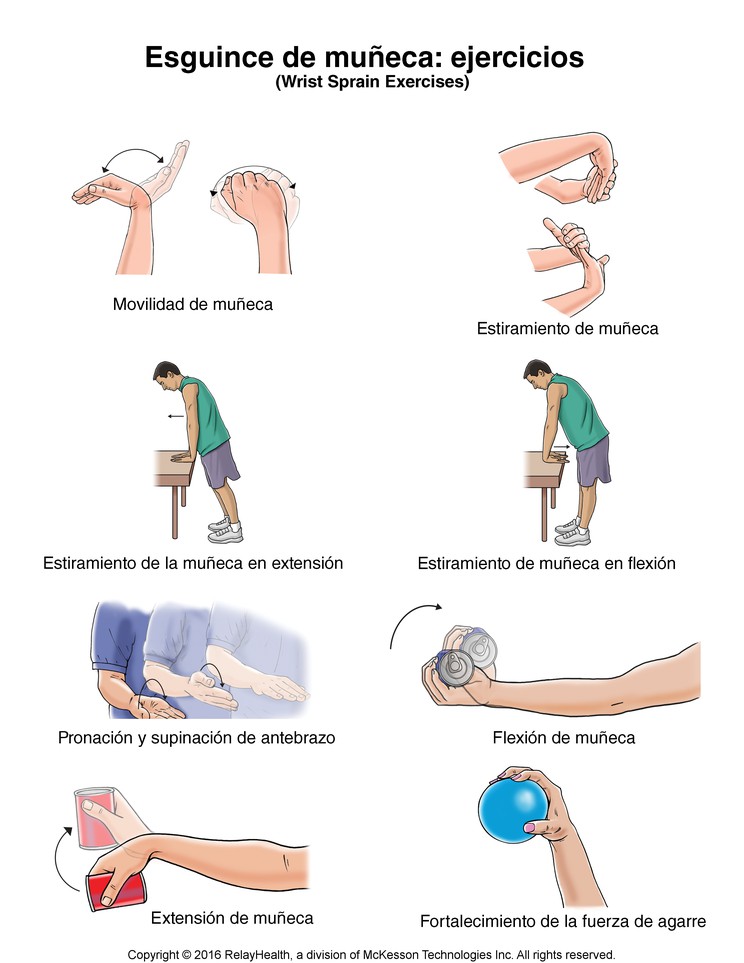 Esguince de muñeca: ejercicios
(Wrist Sprain Exercises)

Movilidad de muñeca

Estiramiento de muñeca

Estiramiento de la muñeca en extensión

Estiramiento de muñeca en flexión

Pronación y supinación de antebrazo

Flexión de muñeca

Extensión de muñeca

Fortalecimiento de la fuerza de agarre

Copyright © 2016 RelayHealth, a division of McKesson Technologies Inc. All rights reserved.