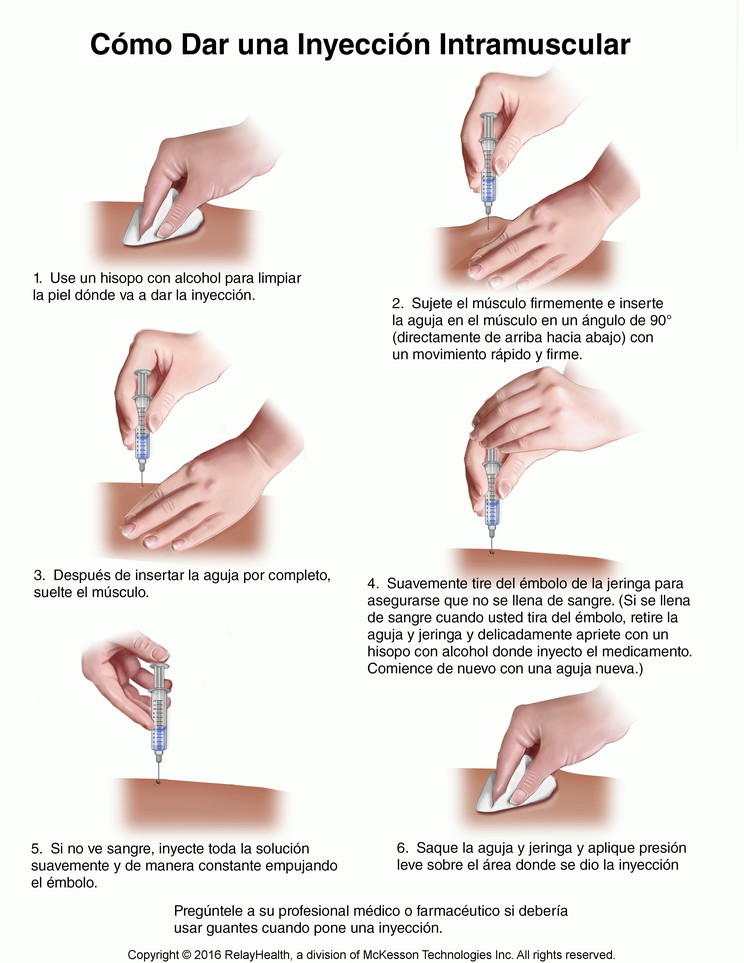 Cómo Dar una Inyección Intramuscular

1. Use un hisopo con alcohol para limpiar la piel dónde va a dar la inyección.

2. Sujete el músculo firmemente e inserte la aguja en el músculo en un ángulo de 90° (directamente de arriba hacia abajo) con un movimiento rápido y firme.

3. Después de insertar la aguja por completo, suelte el músculo.

4. Suavemente tire del émbolo de la jeringa para asegurarse que no se llena de sangre. (Si se llena de sangre cuando usted tira del émbolo, retire la aguja y jeringa y delicadamente apriete con un hisopo con alcohol donde inyecto el medicamento. Comience de nuevo con una aguja nueva.)

5. Si no ve sangre, inyecte toda la solución suavemente y de manera constante empujando el émbolo.

6. Saque la aguja y jeringa y aplique presión leve sobre el área donde se dio la inyección

Pregúntele a su profesional médico o farmacéutico si debería usar guantes cuando pone una inyección.

Copyright © 2016 RelayHealth, a division of McKesson Technologies Inc. All rights reserved.