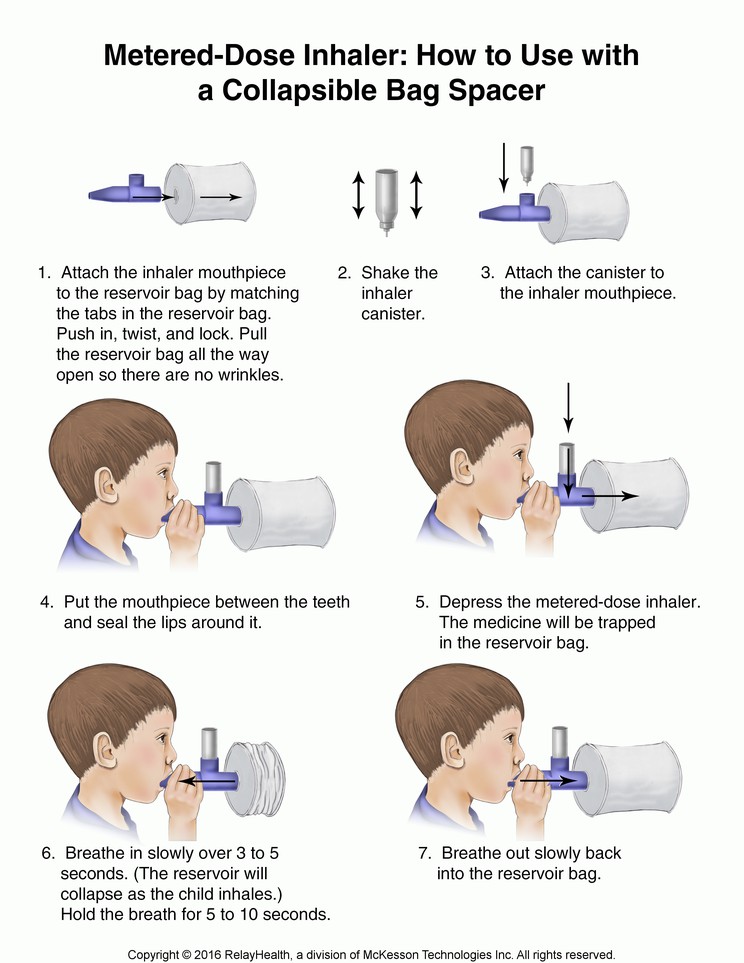 Metered-Dose Inhaler: How to Use with a Collapsible Bag Spacer

1. Attach the inhaler mouthpiece to the reservoir bag by matching the tabs in the reservoir bag. Push in, twist, and lock. Pull the reservoir bag all the way open so there are no wrinkles.

2. Shake the inhaler canister.

3. Attach the canister to the inhaler mouthpiece.

4. Put the mouthpiece between the teeth and seal the lips around it.

5. Depress the metered-dose inhaler. The medicine will be trapped in the reservoir bag.

6. Breathe in slowly over 3 to 5 seconds. (The reservoir will collapse as the child inhales.) Hold the breath for 5 to 10 seconds.

7. Breathe out slowly back into the reservoir bag.

Copyright © 2016 RelayHealth, a division of McKesson Technologies Inc. All rights reserved.