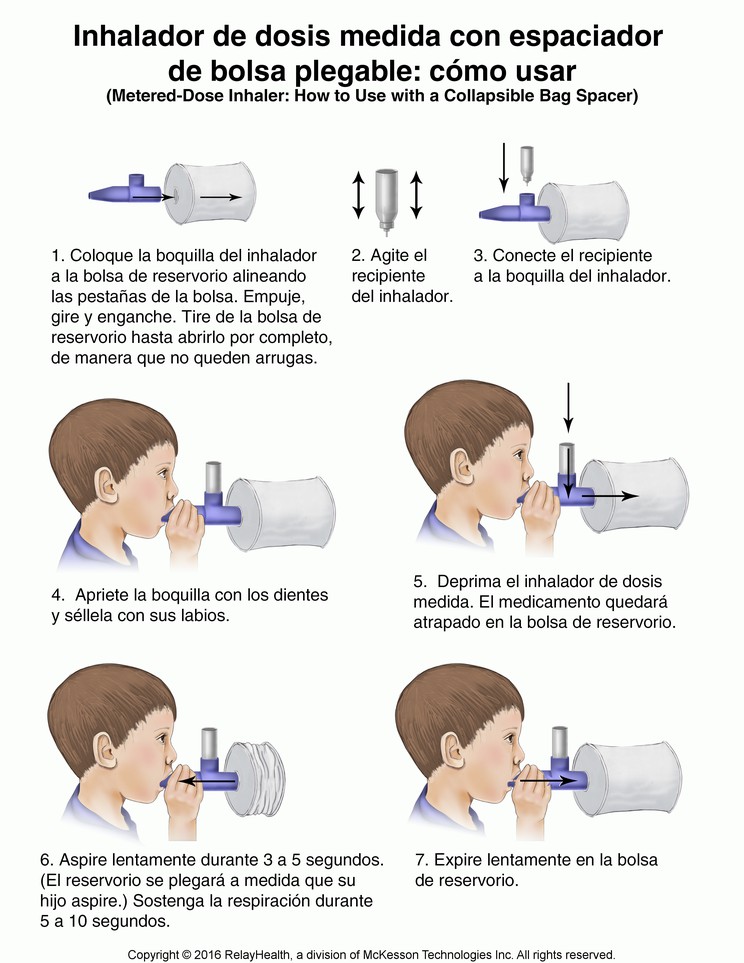 Inhalador de dosis medida con espaciador de bolsa plegable: cómo usar
(Metered-Dose Inhaler: How to Use with a Collapsible Bag Spacer)

1. Coloque la boquilla del inhalador a la bolsa de reservorio alineando las pestañas de la bolsa. Empuje, gire y enganche. Tire de la bolsa de reservorio hasta abrirlo por completo, de manera que no queden arrugas.

2. Agite el recipiente del inhalador.

3. Conecte el recipiente a la boquilla del inhalador.

4. Apriete la boquilla con los dientes y séllela con sus labios.

5. Deprima el inhalador de dosis medida. El medicamento quedará atrapado en la bolsa de reservorio.

6. Aspire lentamente durante 3 a 5 segundos. (El reservorio se plegará a medida que su hijo aspire.) Sostenga la respiración durante 5 a 10 segundos.

7. Expire lentamente en la bolsa de reservorio.

Copyright © 2016 RelayHealth, a division of McKesson Technologies Inc. All rights reserved.