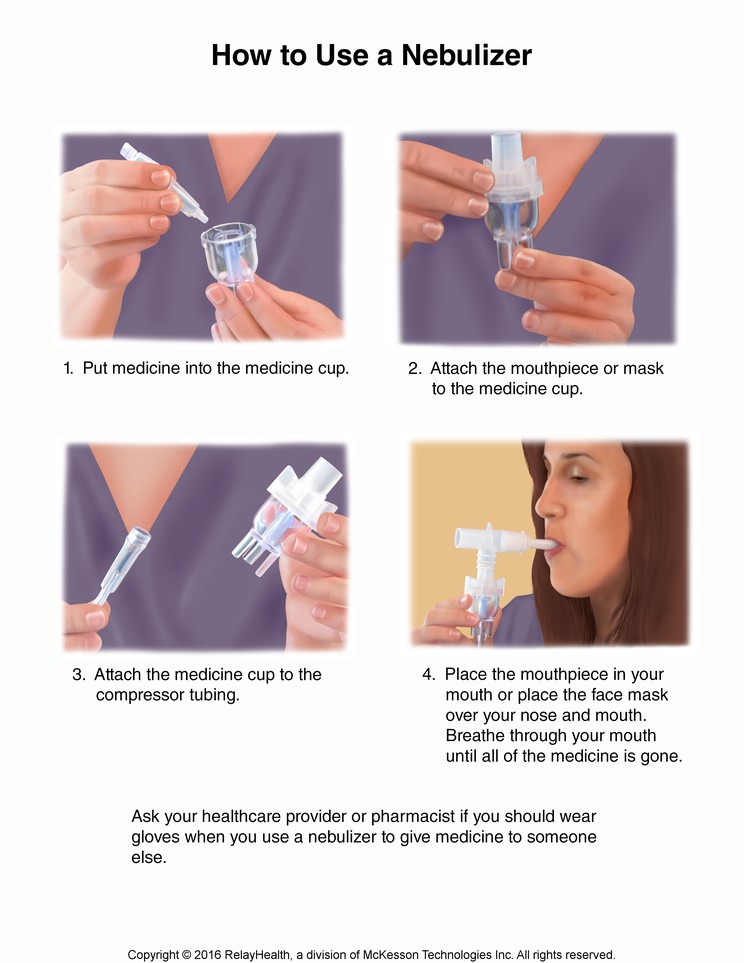 How to Use a Nebulizer

1. Put medicine into the medicine cup.

2. Attach the mouthpiece or mask to the medicine cup.

3. Attach the medicine cup to the compressor tubing.

4. Place the mouthpiece in your mouth or place the face mask over your nose and mouth. Breathe through your mouth until all of the medicine is gone.

Ask your healthcare provider or pharmacist if you should wear gloves when you use a nebulizer to give medicine to someone else.

Copyright © 2016 RelayHealth, a division of McKesson Technologies Inc. All rights reserved.