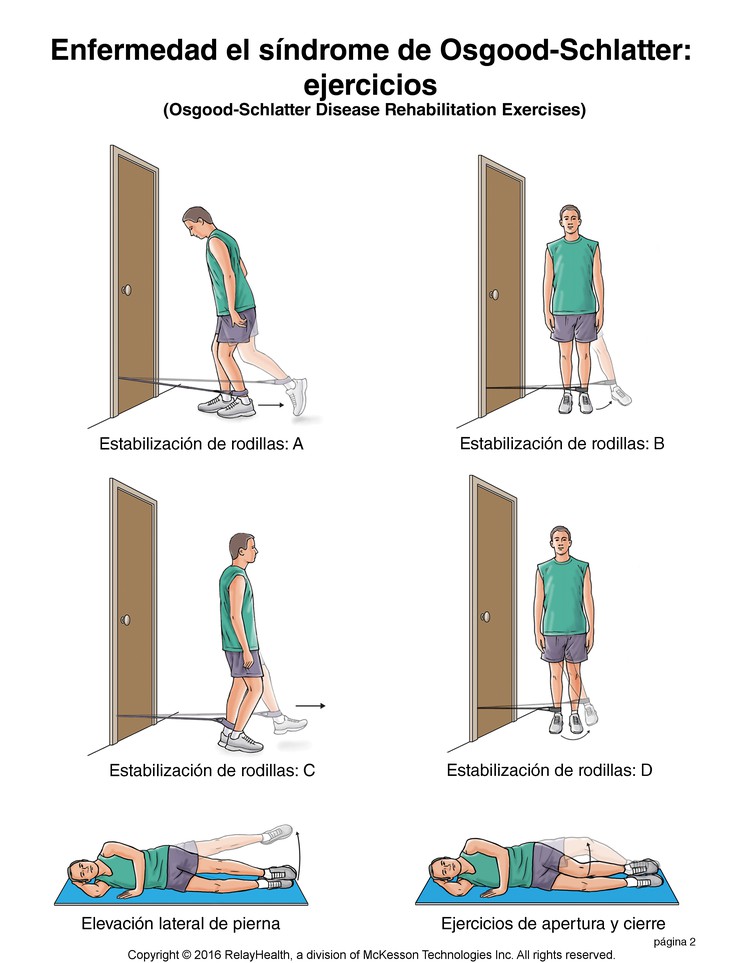 Enfermedad el síndrome de Osgood-Schlatter: ejercicios
(Osgood-Schlatter Disease Rehabilitation Exercises)

Estabilización de rodillas: A

Estabilización de rodillas: B

Estabilización de rodillas: C

Estabilización de rodillas: D

Elevación lateral de pierna

Ejercicios de apertura y cierre

página 2

Copyright © 2016 RelayHealth, a division of McKesson Technologies Inc. All rights reserved.