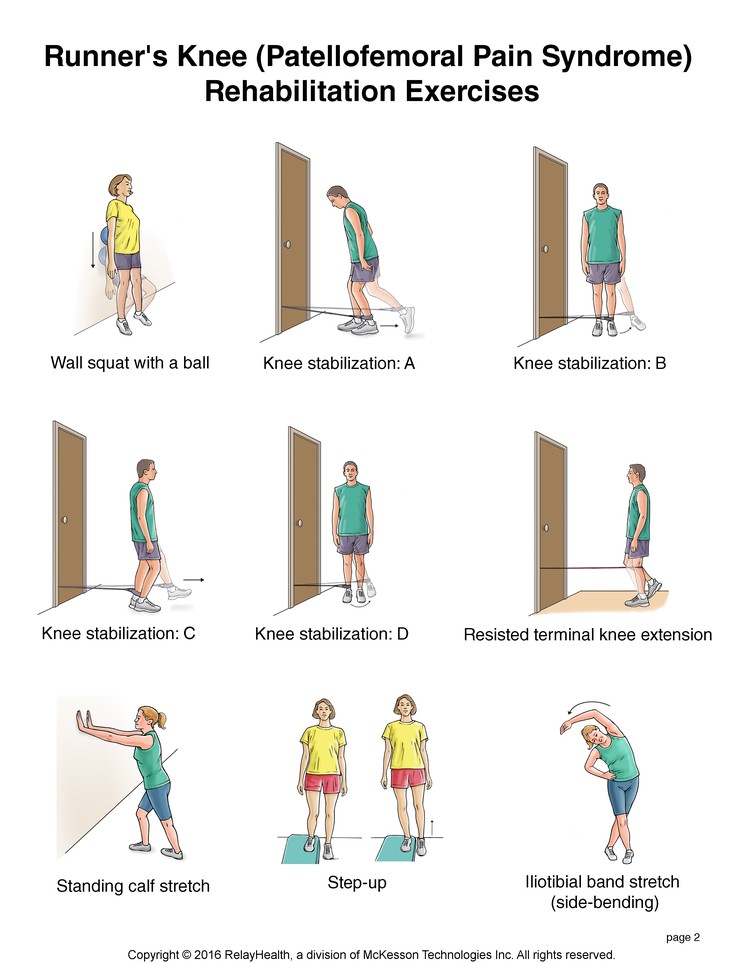 Runner's Knee (Patellofemoral Pain Syndrome)
Rehabilitation Exercises

Wall squat with a ball

Knee stabilization: A

Knee stabilization: B

Knee stabilization: C

Knee stabilization: D

Resisted terminal knee extension

Standing calf stretch

Step-up

Iliotibial band stretch (side-bending)

page 2

Copyright © 2016 RelayHealth, a division of McKesson Technologies Inc. All rights reserved.