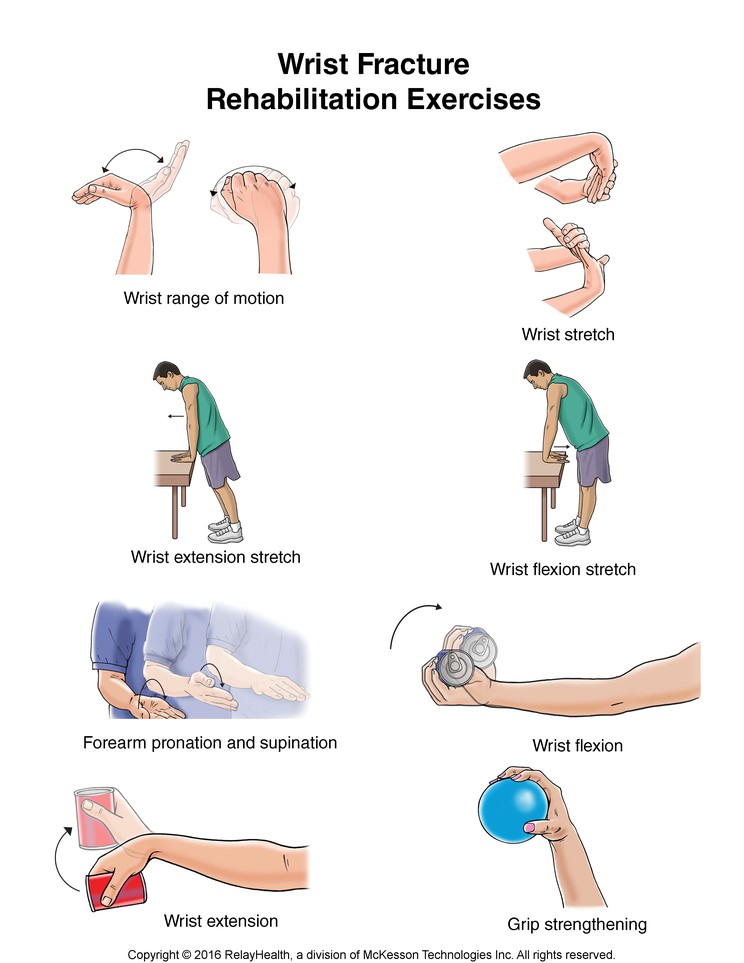 Wrist Fracture
Rehabilitation Exercises

Wrist range of motion

Wrist stretch

Wrist extension stretch

Wrist flexion stretch

Forearm pronation and supination

Wrist flexion

Wrist extension

Grip strengthening

Copyright © 2016 RelayHealth, a division of McKesson Technologies Inc. All rights reserved.